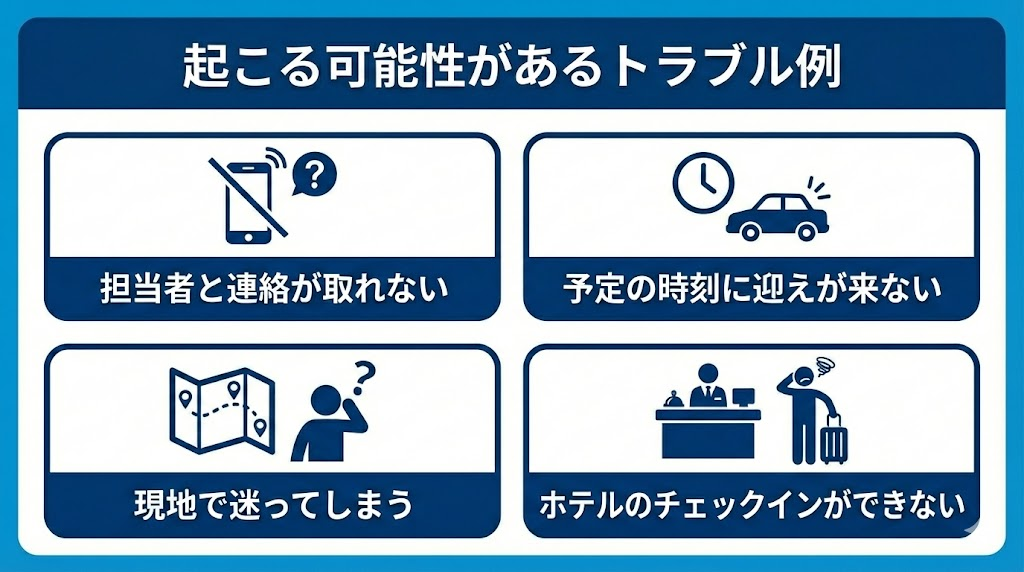 起こる可能性があるトラブル例

?

担当者と連絡が取れない

予定の時刻に迎えが来ない

?

現地で迷ってしまう

ホテルのチェックインができない